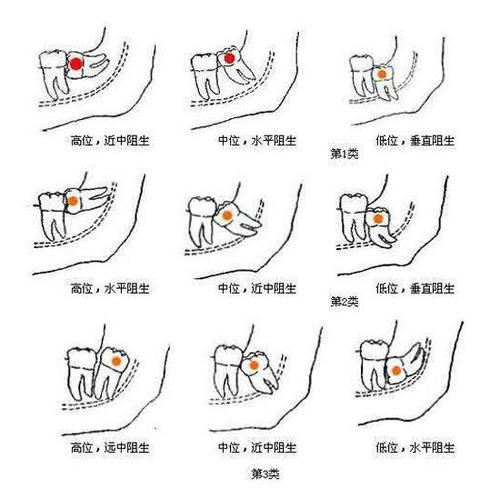 高位，近中阻生

中位，水平阻生

低位，垂直阻生

第1类

高位，水平阻生

中位，近中阻生

低位，垂直阻生

第2类

高位，远中阻生

中位，近中阻生

低位，水平阻生

第3类